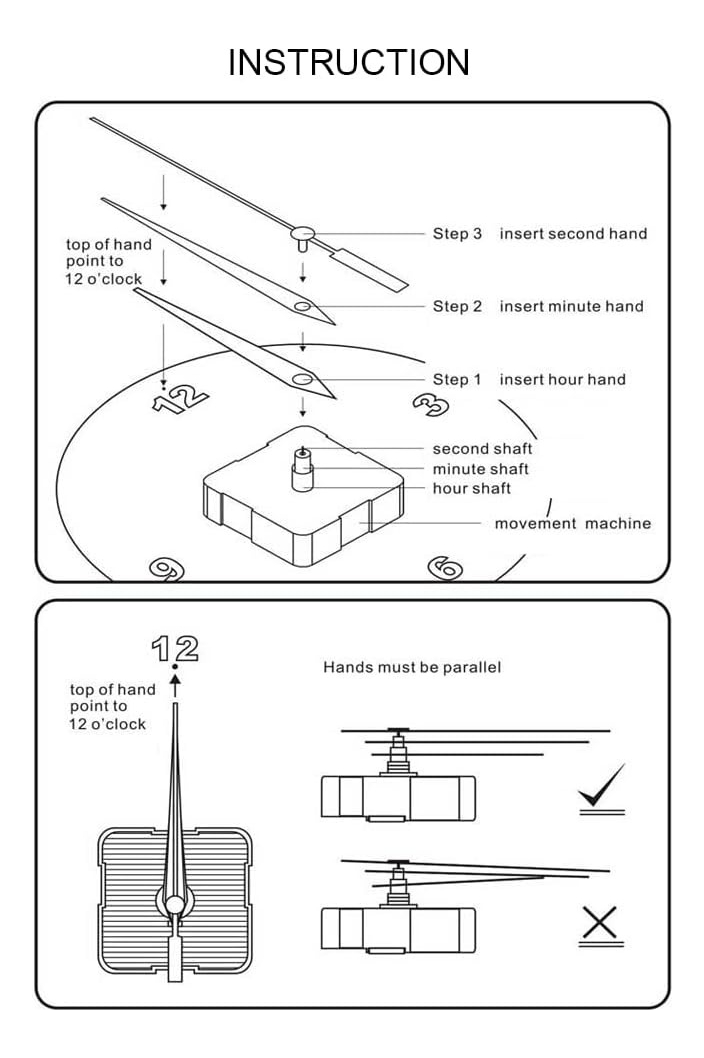 INSTRUCTION

top of hand point to 12 o'clock

Step 3 insert second hand

Step 2 insert minute hand

Step 1 insert hour hand

12

3

second shaft

minute shaft

hour shaft

movement machine

9

6

12

top of hand point to 12 o'clock

Hands must be parallel