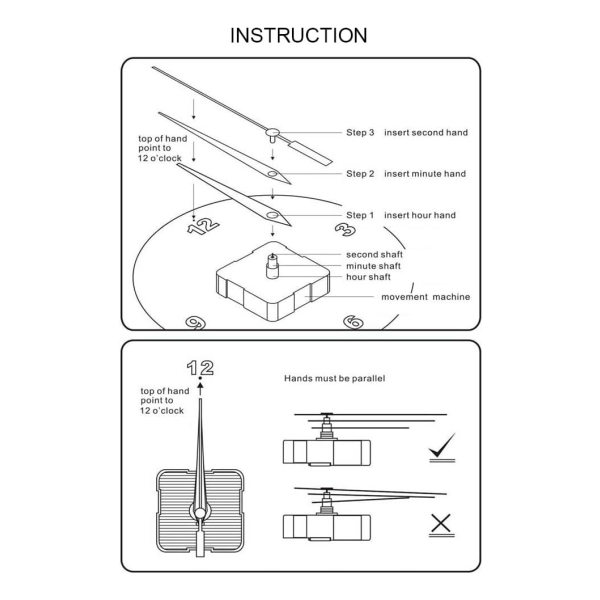 INSTRUCTION

top of hand point to 12 o'clock

Step 3 insert second hand

Step 2 insert minute hand

Step 1 insert hour hand

12

3

second shaft
minute shaft
hour shaft

movement machine

9

6

12

top of hand point to 12 o'clock

Hands must be parallel